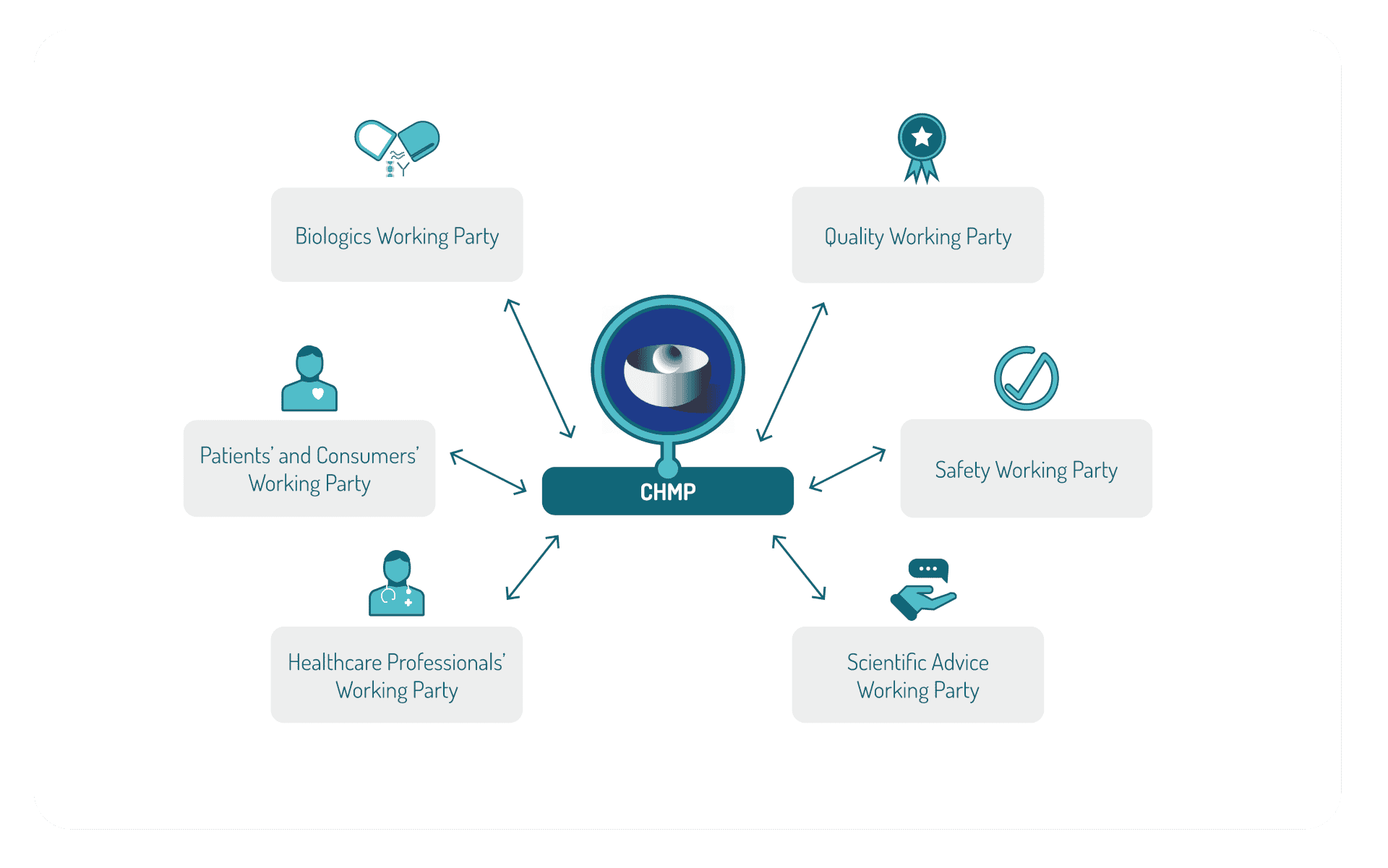 Biologics Working Party

Quality Working Party

Patients' and Consumers' Working Party

CHMP

Safety Working Party

Healthcare Professionals' Working Party

Scientific Advice Working Party