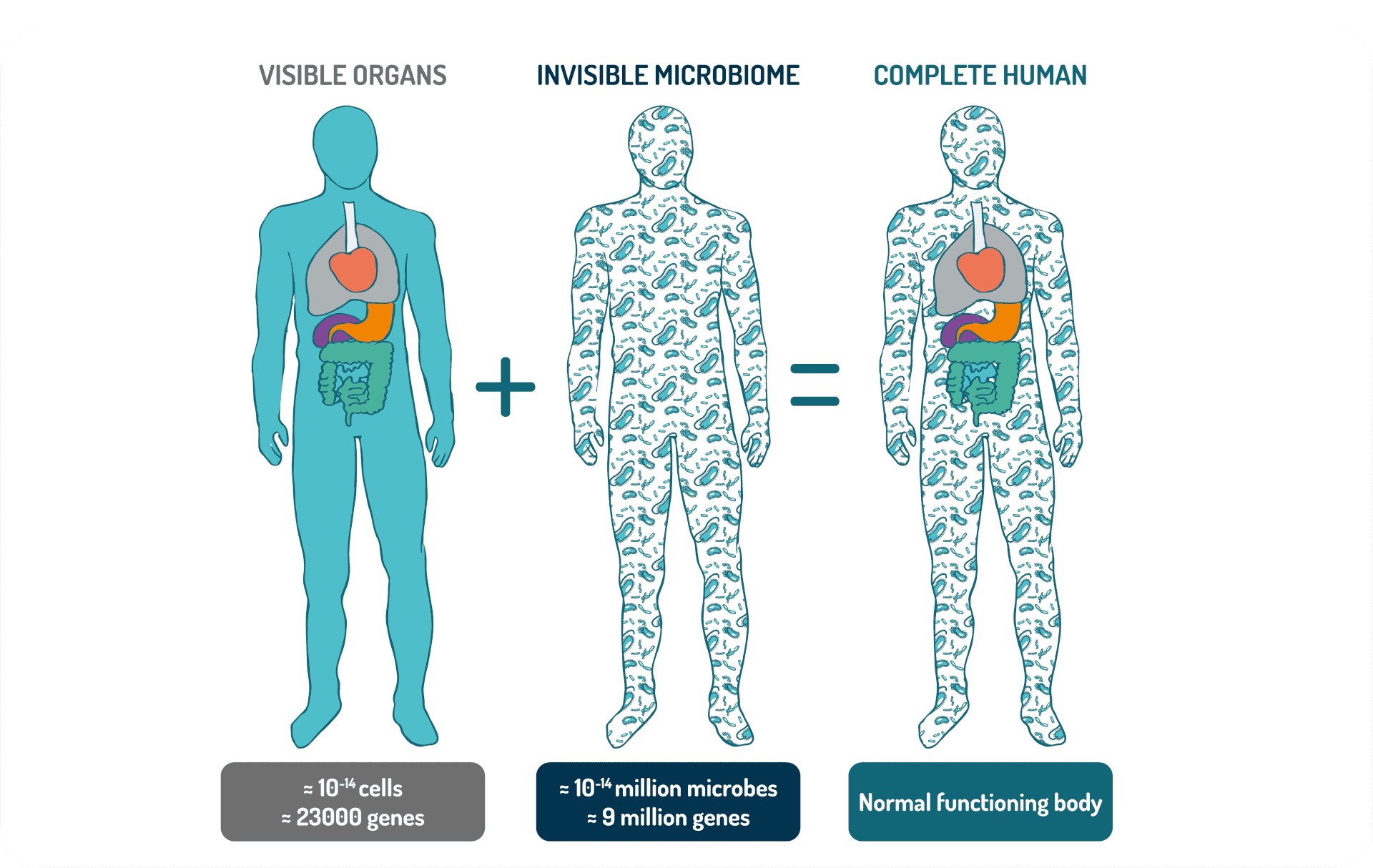 VISIBLE ORGANS

INVISIBLE MICROBIOME

COMPLETE HUMAN

+

=

≈ $10^{-14}$ cells
≈ 23000 genes

≈ $10^{-14}$ million microbes
≈ 9 million genes

Normal functioning body