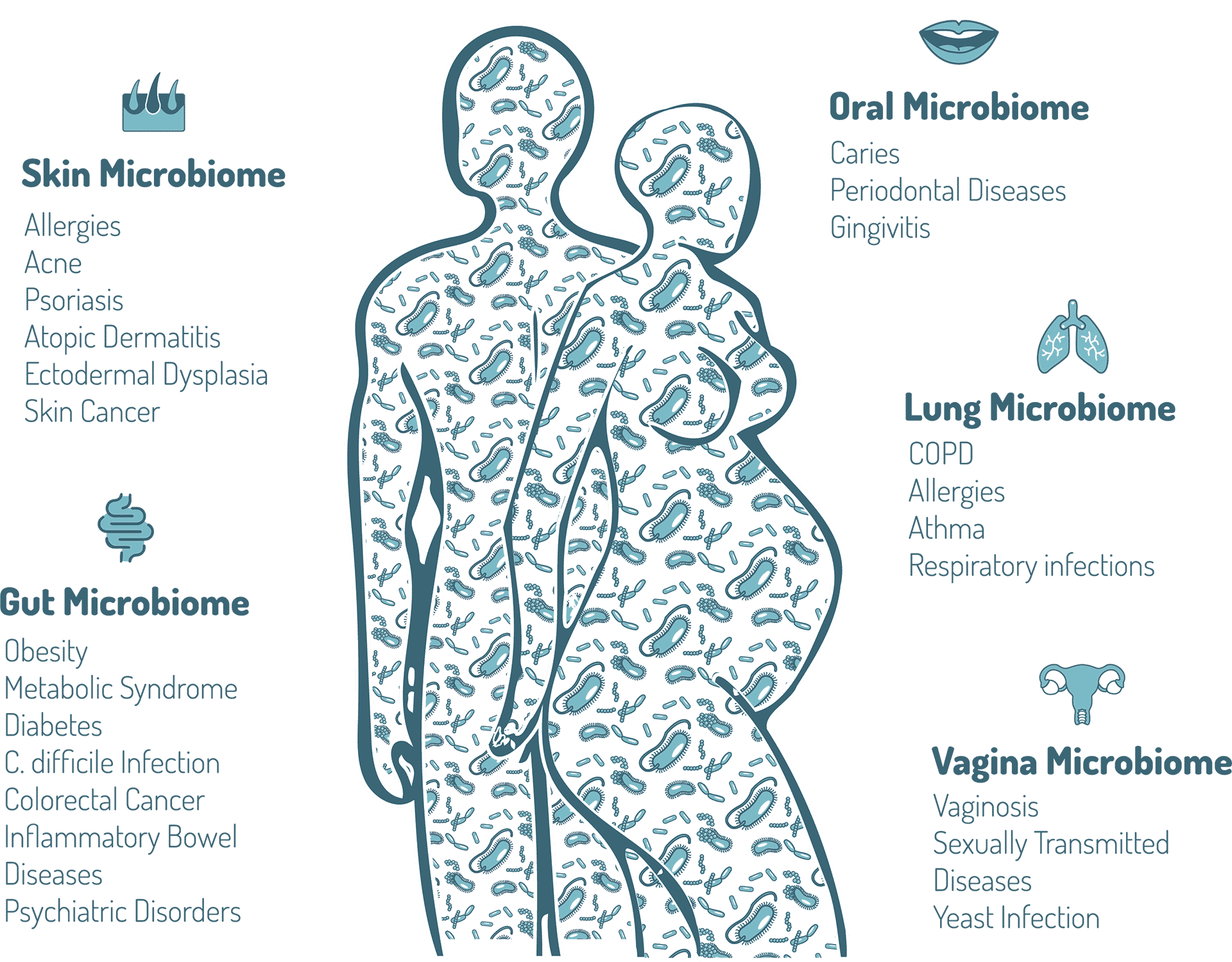 Skin Microbiome
Allergies
Acne
Psoriasis
Atopic Dermatitis
Ectodermal Dysplasia
Skin Cancer

Gut Microbiome
Obesity
Metabolic Syndrome
Diabetes
C. difficile Infection
Colorectal Cancer
Inflammatory Bowel Diseases
Psychiatric Disorders

Oral Microbiome
Caries
Periodontal Diseases
Gingivitis

Lung Microbiome
COPD
Allergies
Athma
Respiratory infections

Vagina Microbiome
Vaginosis
Sexually Transmitted Diseases
Yeast Infection