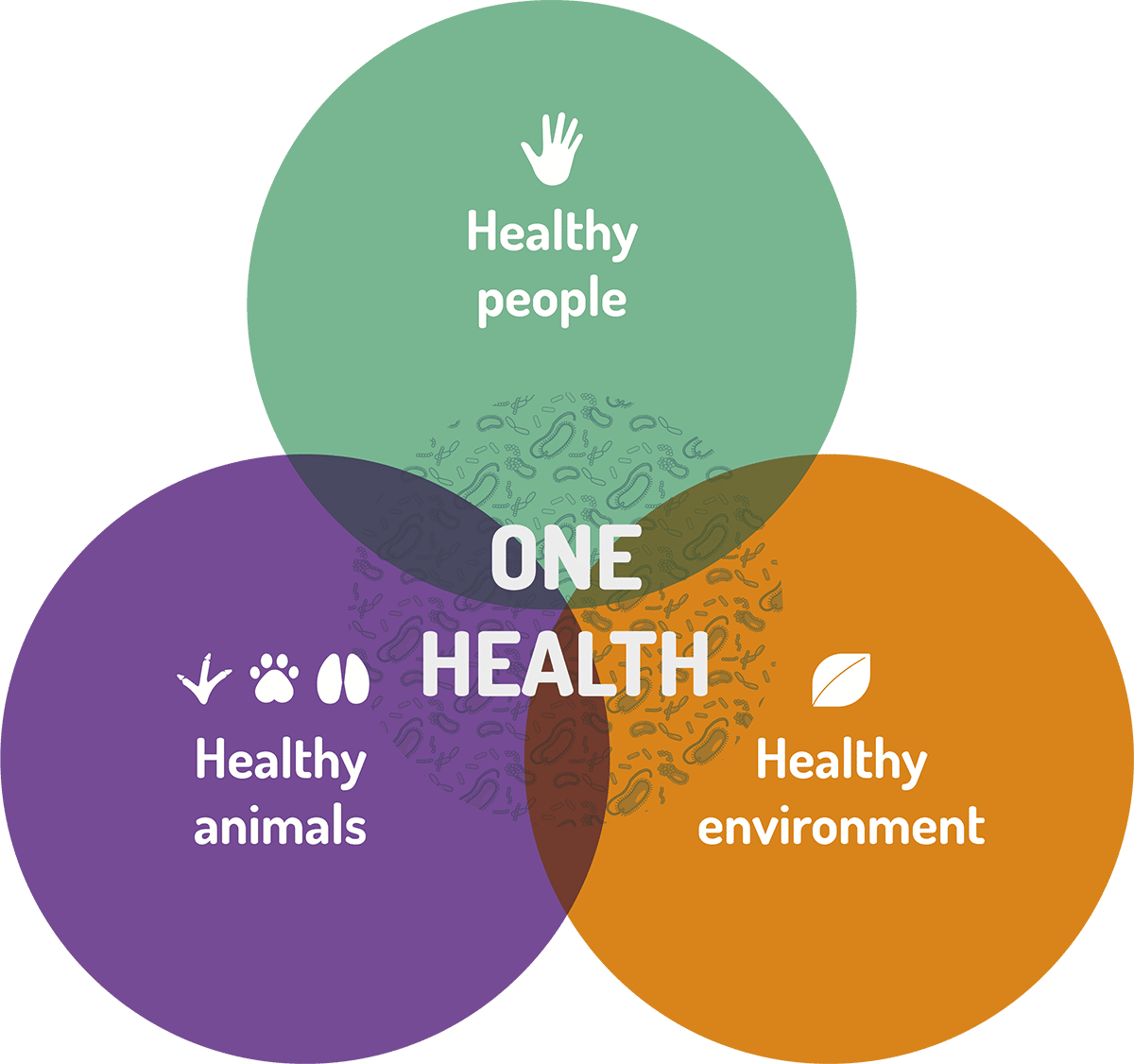 Healthy people

ONE HEALTH

Healthy animals

Healthy environment