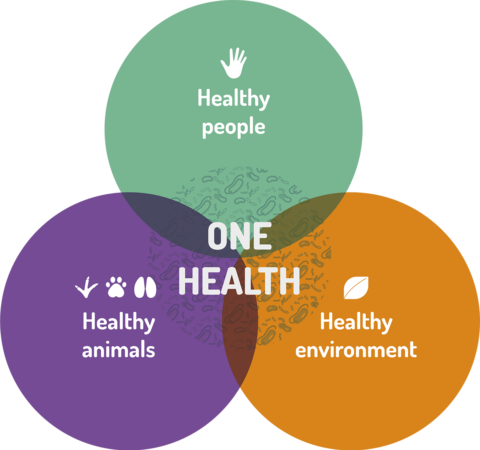 Healthy people

ONE HEALTH

Healthy animals

Healthy environment